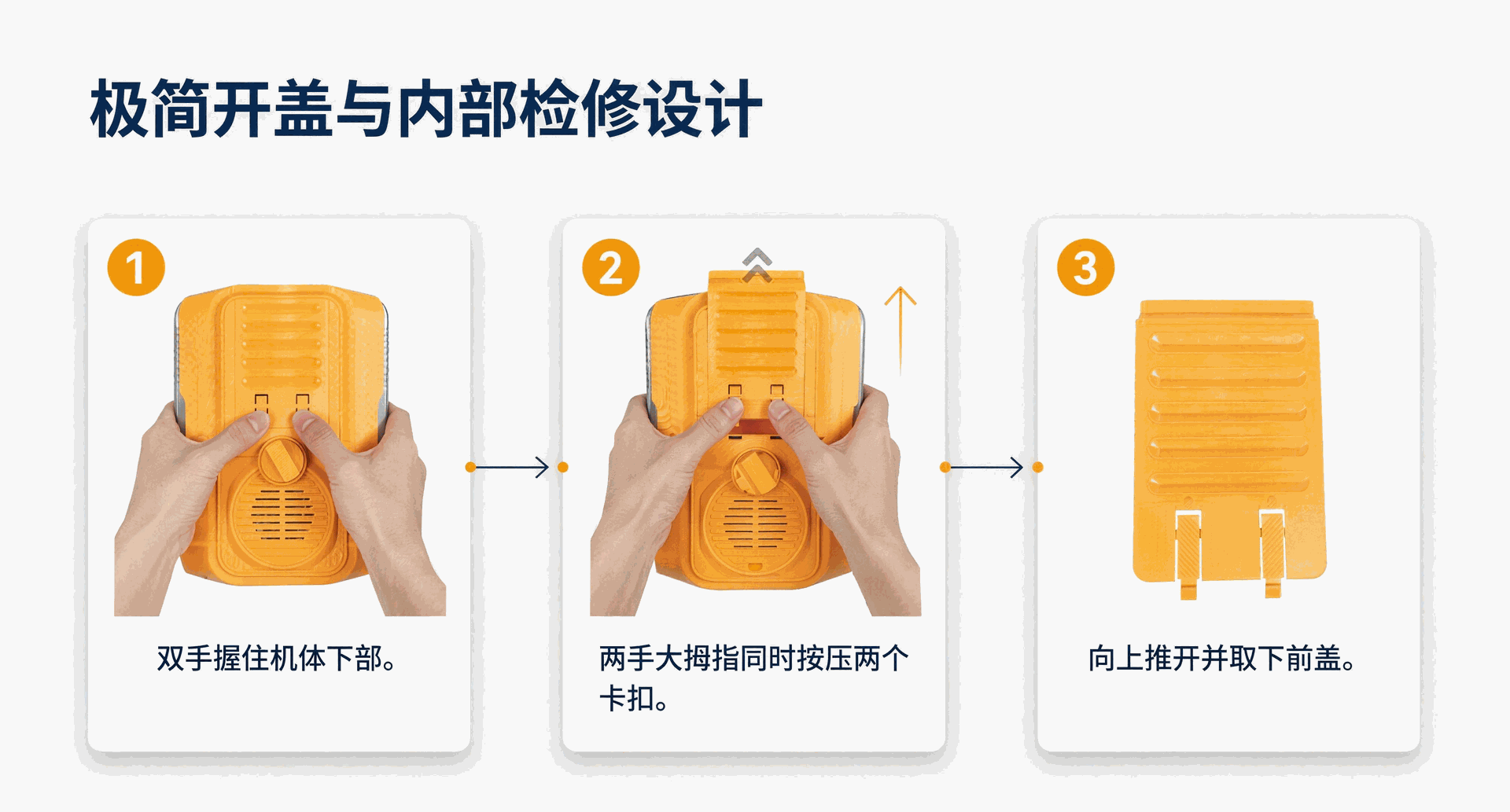 极简开盖与内部检修设计

1

双手握住机体下部。

2

两手大拇指同时按压两个卡扣。

3

向上推开并取下前盖。